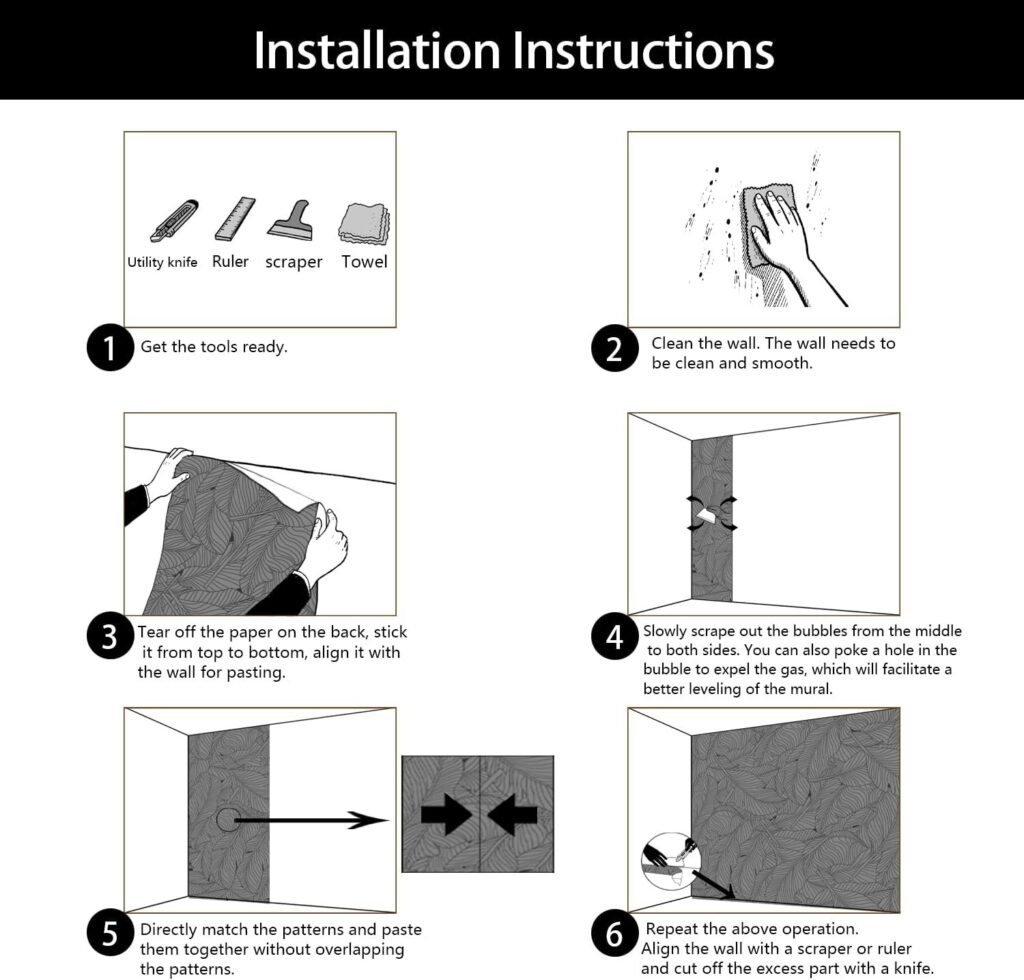 Installation Instructions

Utility knife Ruler scraper Towel

1 Get the tools ready.

2 Clean the wall. The wall needs to be clean and smooth.

3 Tear off the paper on the back, stick it from top to bottom, align it with the wall for pasting.

4 Slowly scrape out the bubbles from the middle to both sides. You can also poke a hole in the bubble to expel the gas, which will facilitate a better leveling of the mural.

5 Directly match the patterns and paste them together without overlapping the patterns.

6 Repeat the above operation. Align the wall with a scraper or ruler and cut off the excess part with a knife.