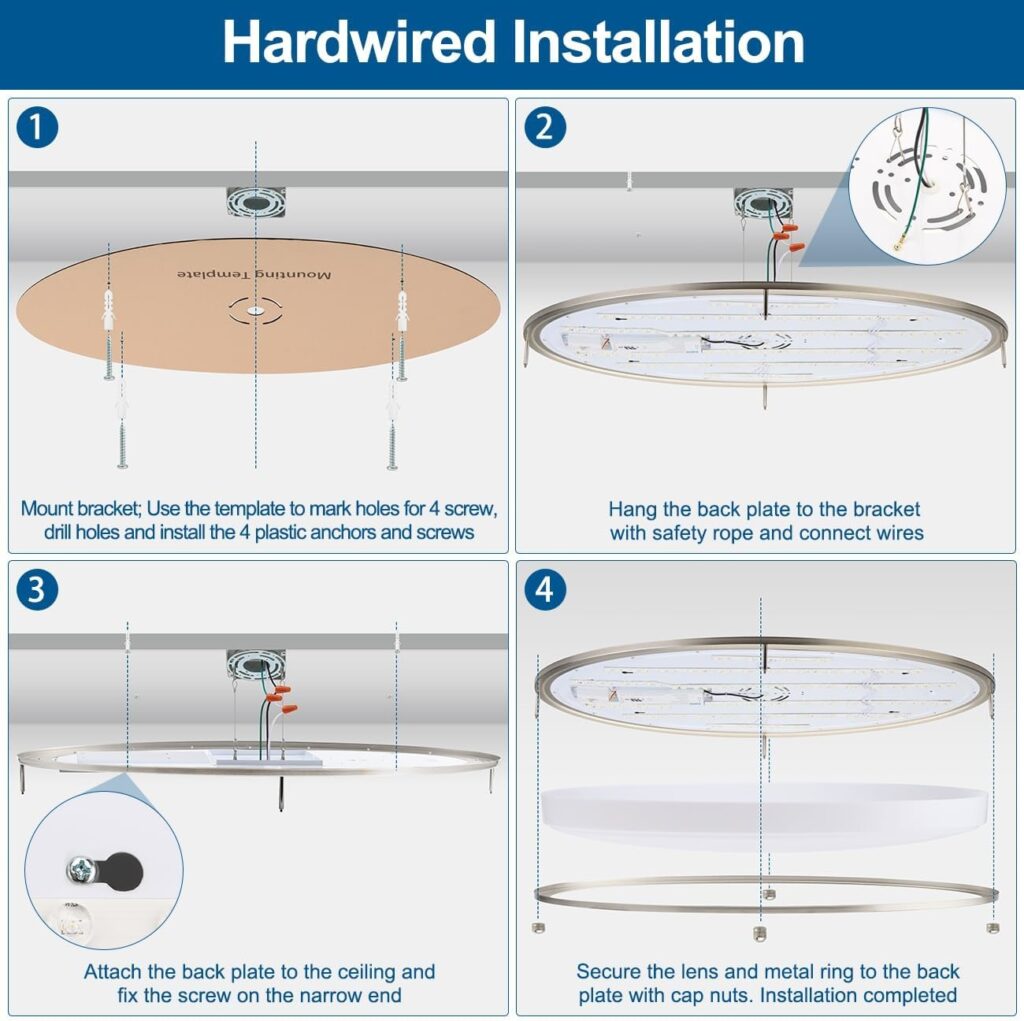 Hardwired Installation

1

Mounting Template

Mount bracket; Use the template to mark holes for 4 screw, drill holes and install the 4 plastic anchors and screws

2

Hang the back plate to the bracket with safety rope and connect wires

3

Attach the back plate to the ceiling and fix the screw on the narrow end

4

Secure the lens and metal ring to the back plate with cap nuts. Installation completed