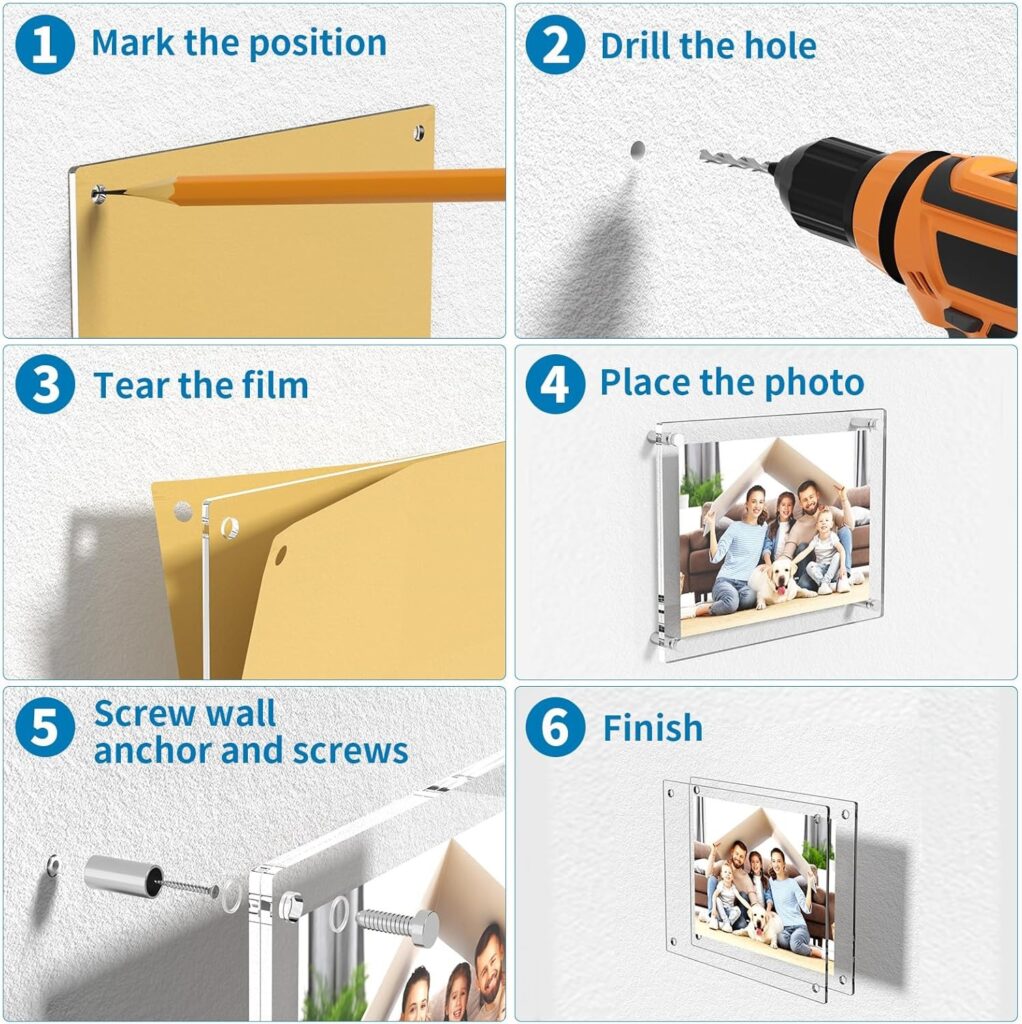 1 Mark the position

2 Drill the hole

3 Tear the film

4 Place the photo

5 Screw wall anchor and screws

6 Finish